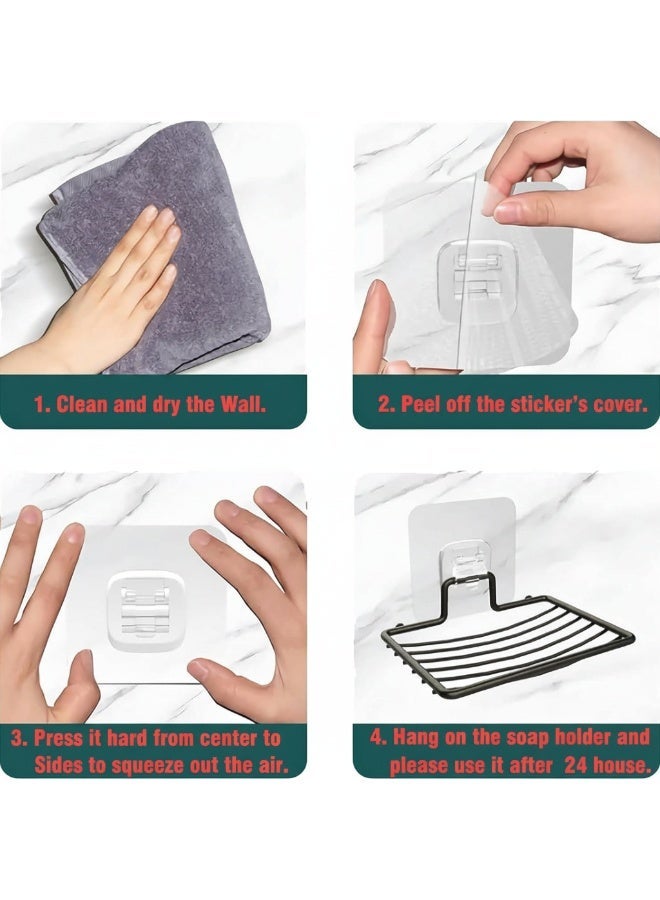 1. Clean and dry the Wall.

2. Peel off the sticker's cover.

3. Press it hard from center to Sides to squeeze out the air.

4. Hang on the soap holder and please use it after 24 house.